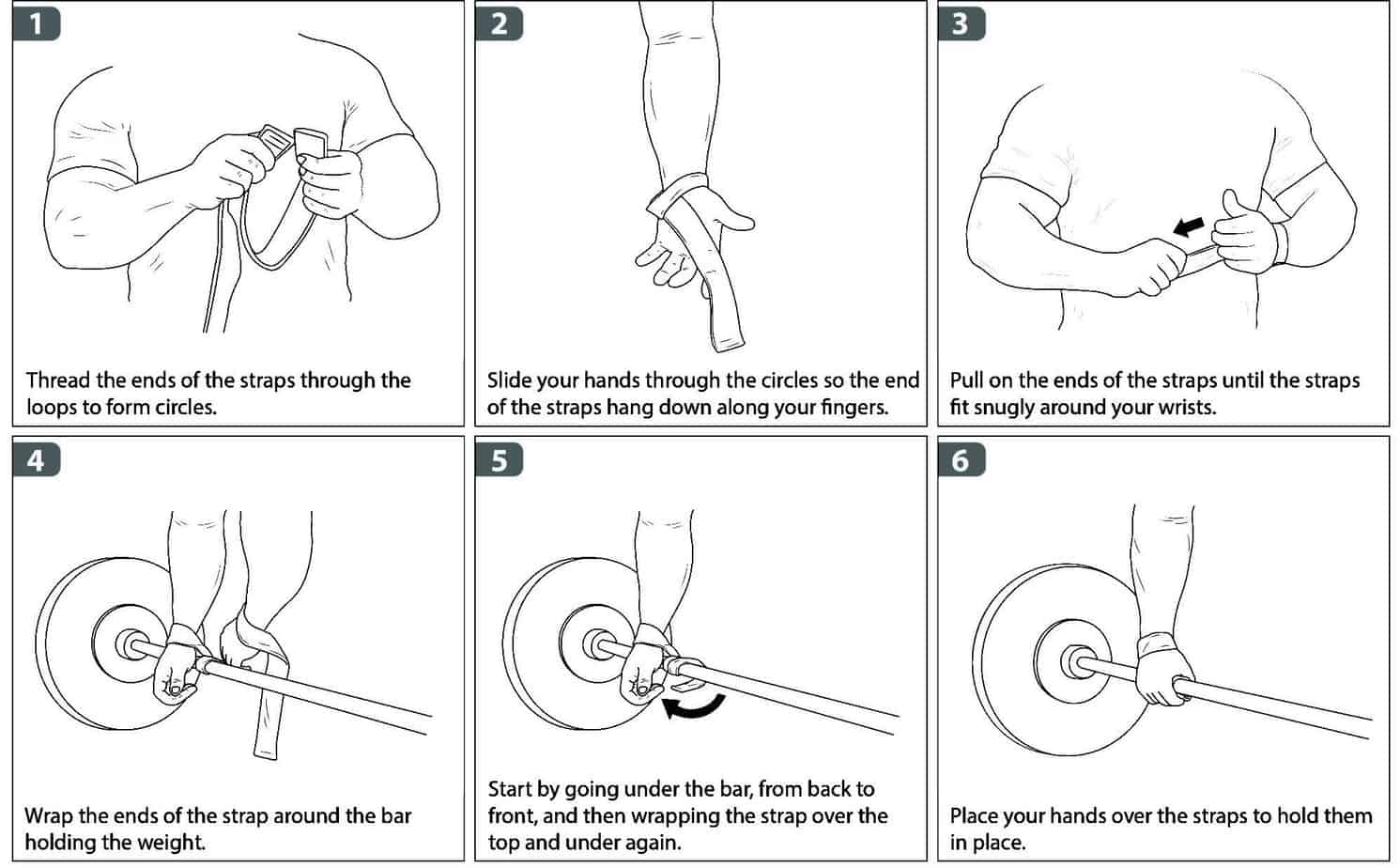 1

Thread the ends of the straps through the loops to form circles.

2

Slide your hands through the circles so the end of the straps hang down along your fingers.

3

Pull on the ends of the straps until the straps fit snugly around your wrists.

4

Wrap the ends of the strap around the bar holding the weight.

5

Start by going under the bar, from back to front, and then wrapping the strap over the top and under again.

6

Place your hands over the straps to hold them in place.